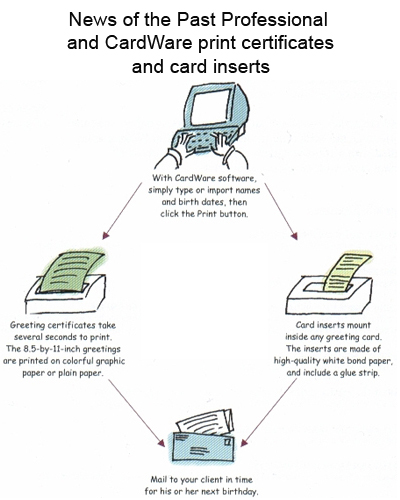 News of the Past Professional and CardWare print certificates and card inserts

With CardWare software, simply type or import names and birth dates, then click the Print button.

Greeting certificates take several seconds to print. The 8.5-by-11-inch greetings are printed on colorful graphic paper or plain paper.

Card inserts mount inside any greeting card. The inserts are made of high-quality white bond paper, and include a glue strip.

Mail to your client in time for his or her next birthday.